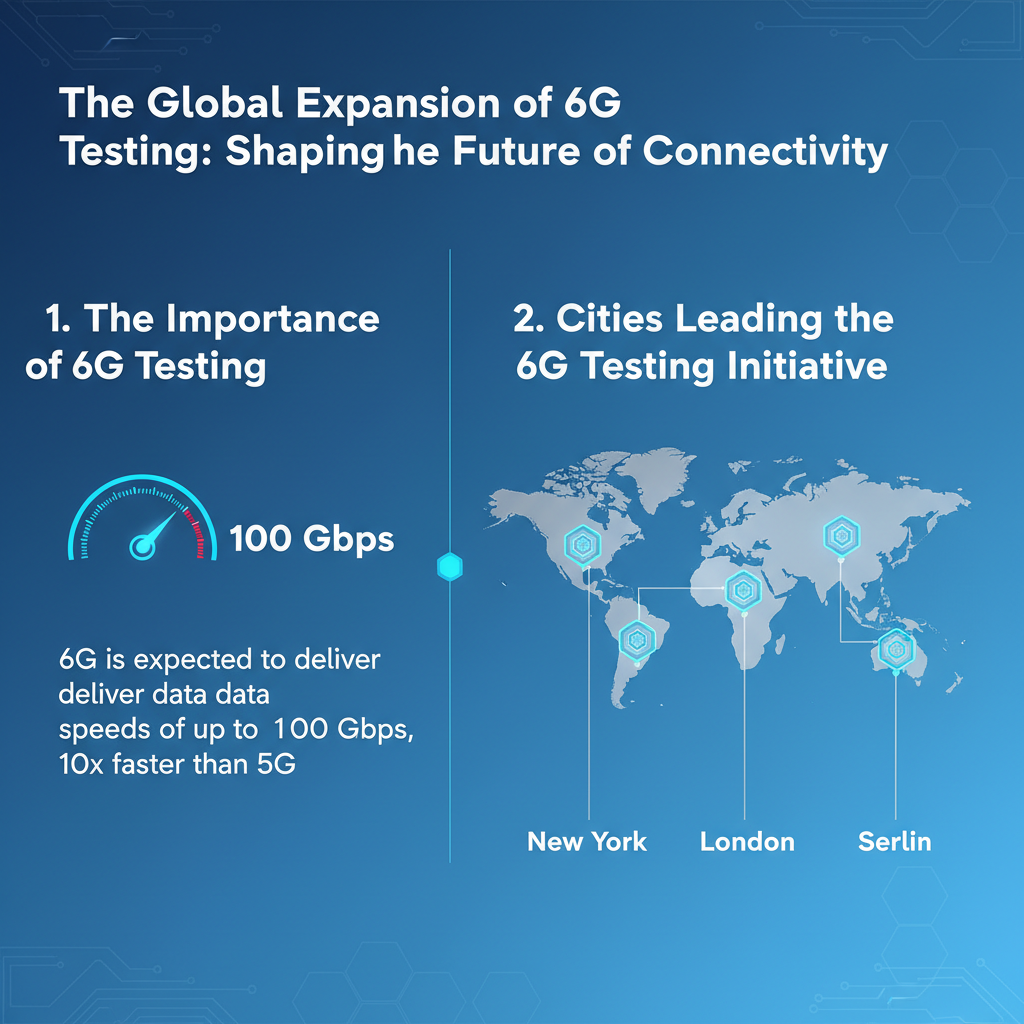 The Global Expansion of 6G Testing: Shaping he Future of Connectivity

1. The Importance of 6G Testing

100 Gbps

6G is expected to deliver deliver data data speeds of up to 100 Gbps, 10x faster than 5G

2. Cities Leading the 6G Testing Initiative

New York

London

Serlin