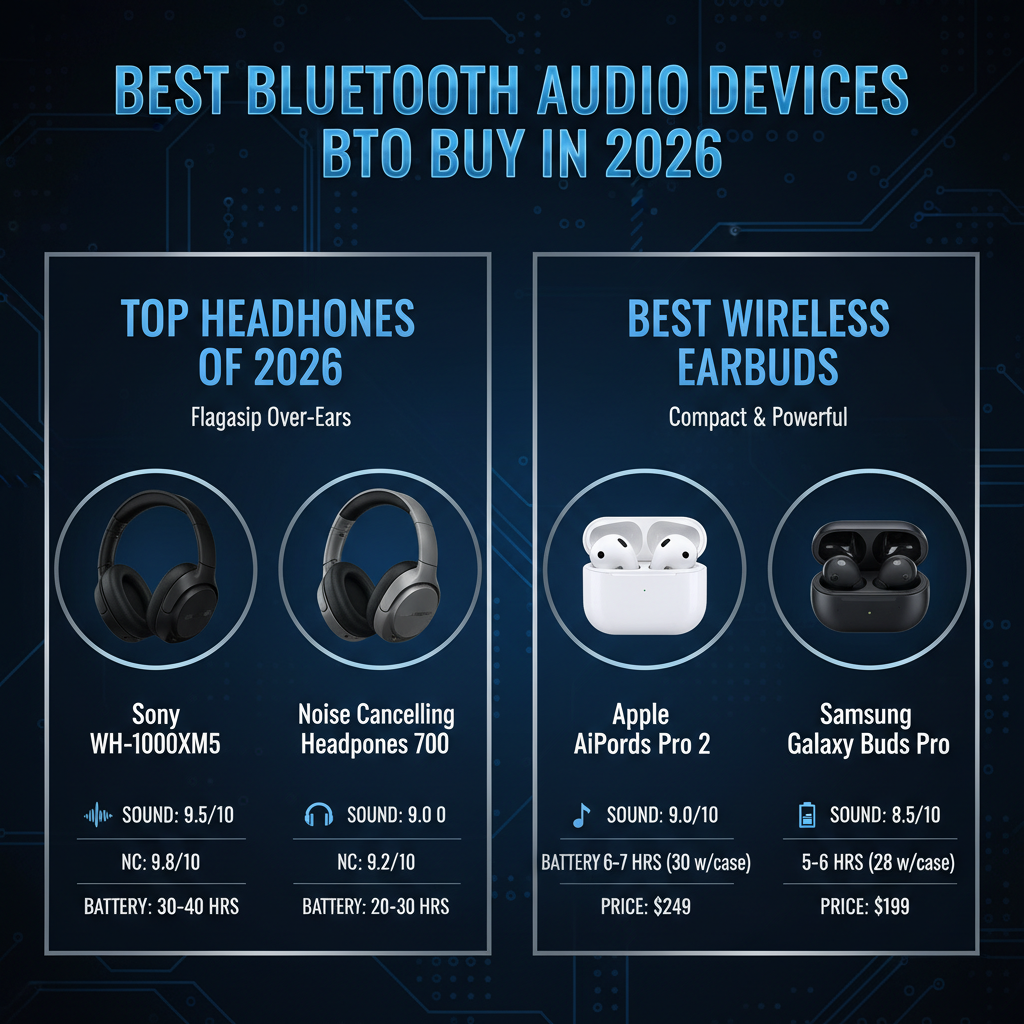 BEST BLUETOOTH AUDIO DEVICES BTO BUY IN 2026

TOP HEADHONES OF 2026

Flagasip Over-Ears

Sony WH-1000XM5

SOUND: 9.5/10

NC: 9.8/10

BATTERY: 30-40 HRS

Noise Cancelling Headpones 700

SOUND: 9.0 0

NC: 9.2/10

BATTERY: 20-30 HRS

BEST WIRELESS EARBUDS

Compact & Powerful

Apple AiPords Pro 2

SOUND: 9.0/10

BATTERY 6-7 HRS (30 w/case)

PRICE: $249

Samsung Galaxy Buds Pro

SOUND: 8.5/10

5-6 HRS (28 w/case)

PRICE: $199