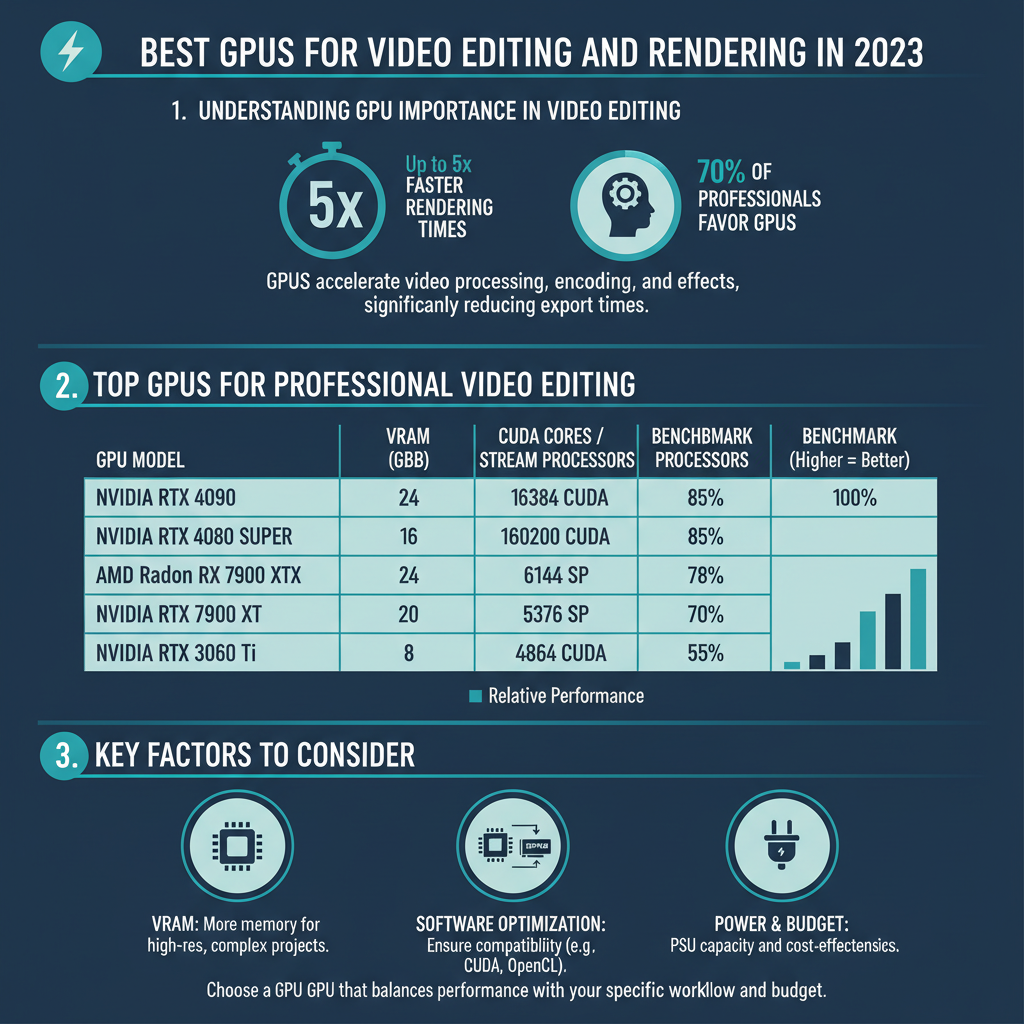 BEST GPUS FOR VIDEO EDITING AND RENDERING IN 2023

1. UNDERSTANDING GPU IMPORTANCE IN VIDEO EDITING

5x

Up to 5x FASTER RENDERING TIMES

70% OF PROFESSIONALS FAVOR GPUS

GPUS accelerate video processing, encoding, and effects, significanly reducing export times.

2. TOP GPUS FOR PROFESSIONAL VIDEO EDITING

| GPU MODEL | VRAM (GBB) | CUDA CORES / STREAM PROCESSORS | BENCHBMARK PROCESSORS | BENCHMARK (Higher = Better) |
|---|---|---|---|---|
| NVIDIA RTX 4090 | 24 | 16384 CUDA | 85% | 100% |
| NVIDIA RTX 4080 SUPER | 16 | 160200 CUDA | 85% | |
| AMD Radon RX 7900 XTX | 24 | 6144 SP | 78% | |
| NVIDIA RTX 7900 XT | 20 | 5376 SP | 70% | |
| NVIDIA RTX 3060 Ti | 8 | 4864 CUDA | 55% | |

Relative Performance

3. KEY FACTORS TO CONSIDER

VRAM: More memory for high-res, complex projects.

SOFTWARE OPTIMIZATION: Ensure compatiblity (e.g. CUDA, OpenCL).

POWER & BUDGET: PSU capacity and cost-effectensics.

Choose a GPU GPU that balances performance with your specific workllow and budget.