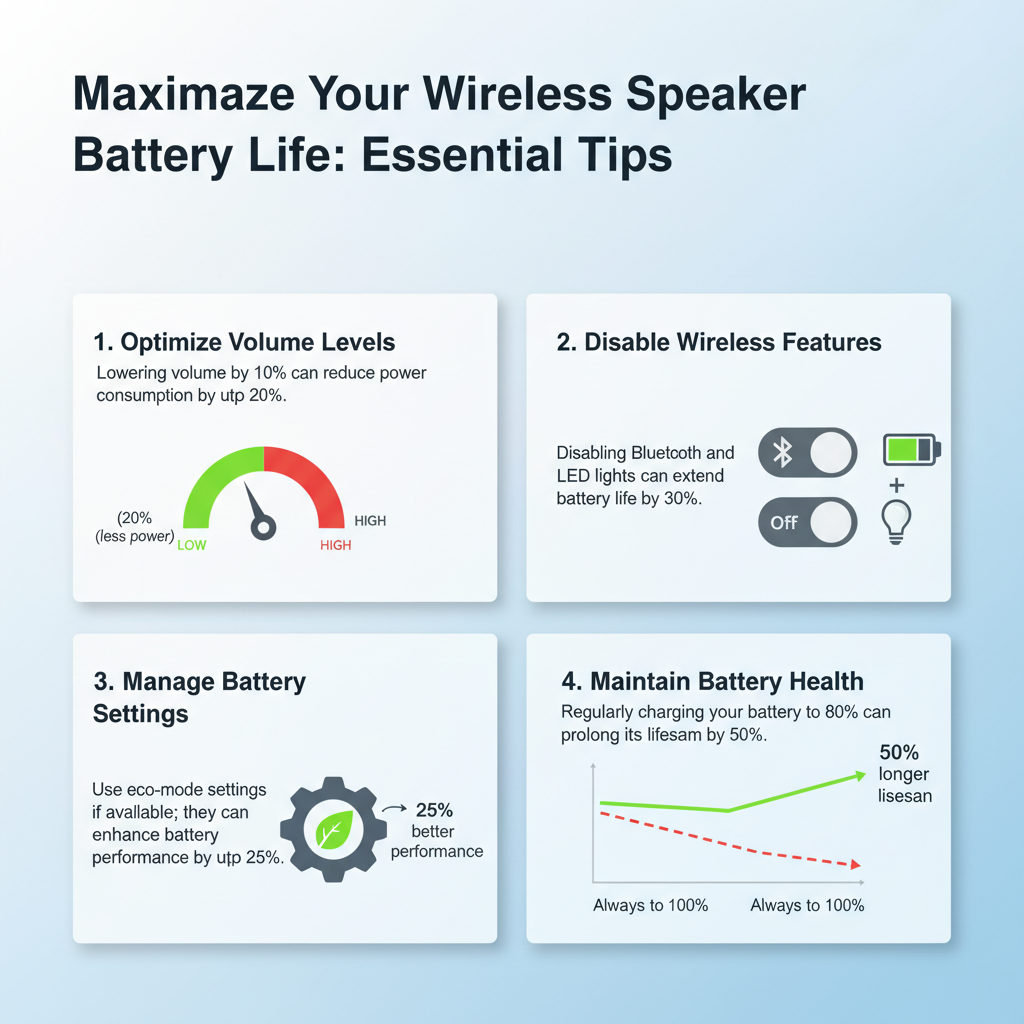 Maximaze Your Wireless Speaker Battery Life: Essential Tips

1. Optimize Volume Levels

Lowering volume by 10% can reduce power consumption by utp 20%.

(20% (less power)

LOW

HIGH

HIGH

2. Disable Wireless Features

Disabling Bluetooth and LED lights can extend battery life by 30%.

Off

+

3. Manage Battery Settings

Use eco-mode settings if avallable; they can enhance battery performance by utp 25%.

25% better performance

4. Maintain Battery Health

Regularly charging your battery to 80% can prolong its lifesam by 50%.

50% longer lisesan

Always to 100%

Always to 100%