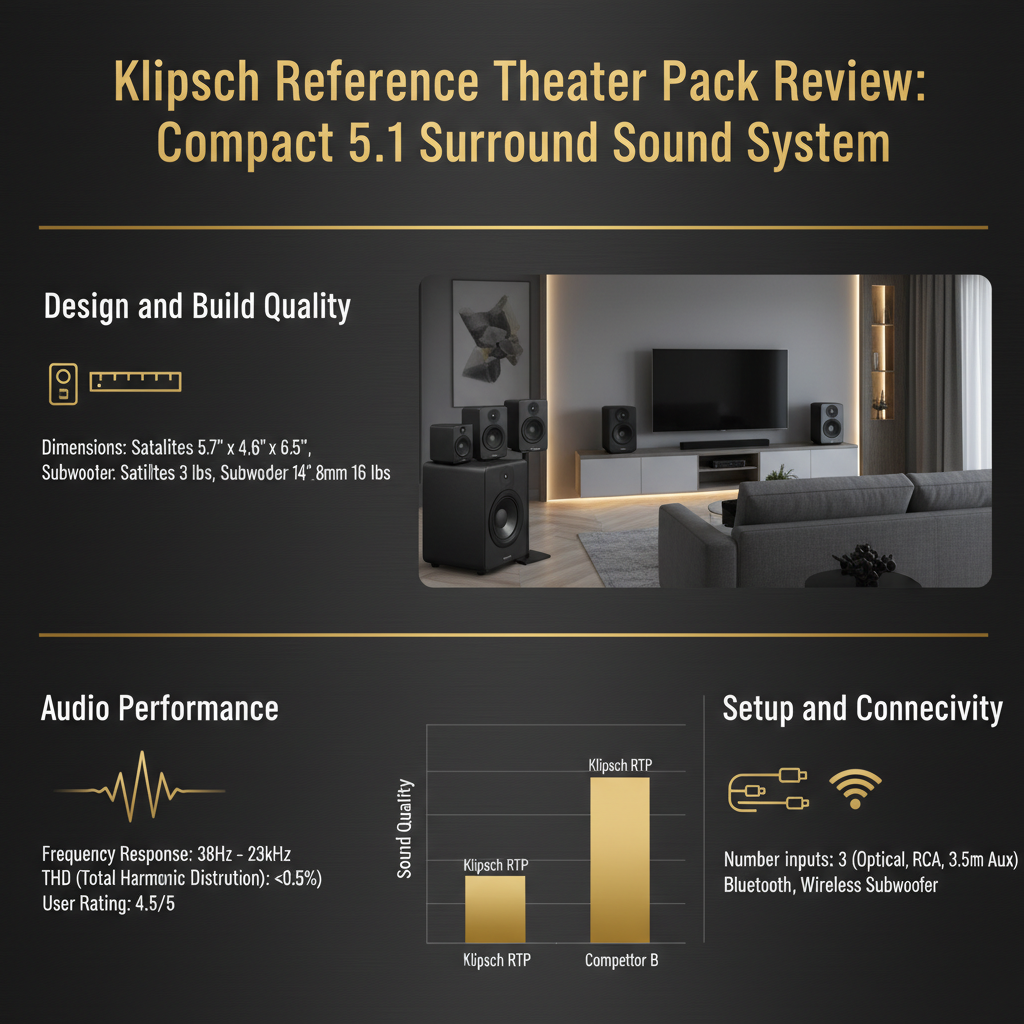 Klipsch Reference Theater Pack Review: Compact 5.1 Surround Sound System

Design and Build Quality

Dimensions: Satalites 5.7" x 4.6" x 6.5", Subwooter: Satiltes 3 lbs, Subwoder 14" 8mm 16 lbs

Audio Performance

Frequency Response: 38Hz - 23kHz
THD (Total Harmonic Distrution): <0.5%)
User Rating: 4.5/5

Sound Quality

Klipsch RTP

Klipsch RTP

Klipsch RTP

Competitor B

Setup and Connecivity

Number inputs: 3 (Optical, RCA, 3.5m Aux)
Bluetooth, Wireless Subwoofer