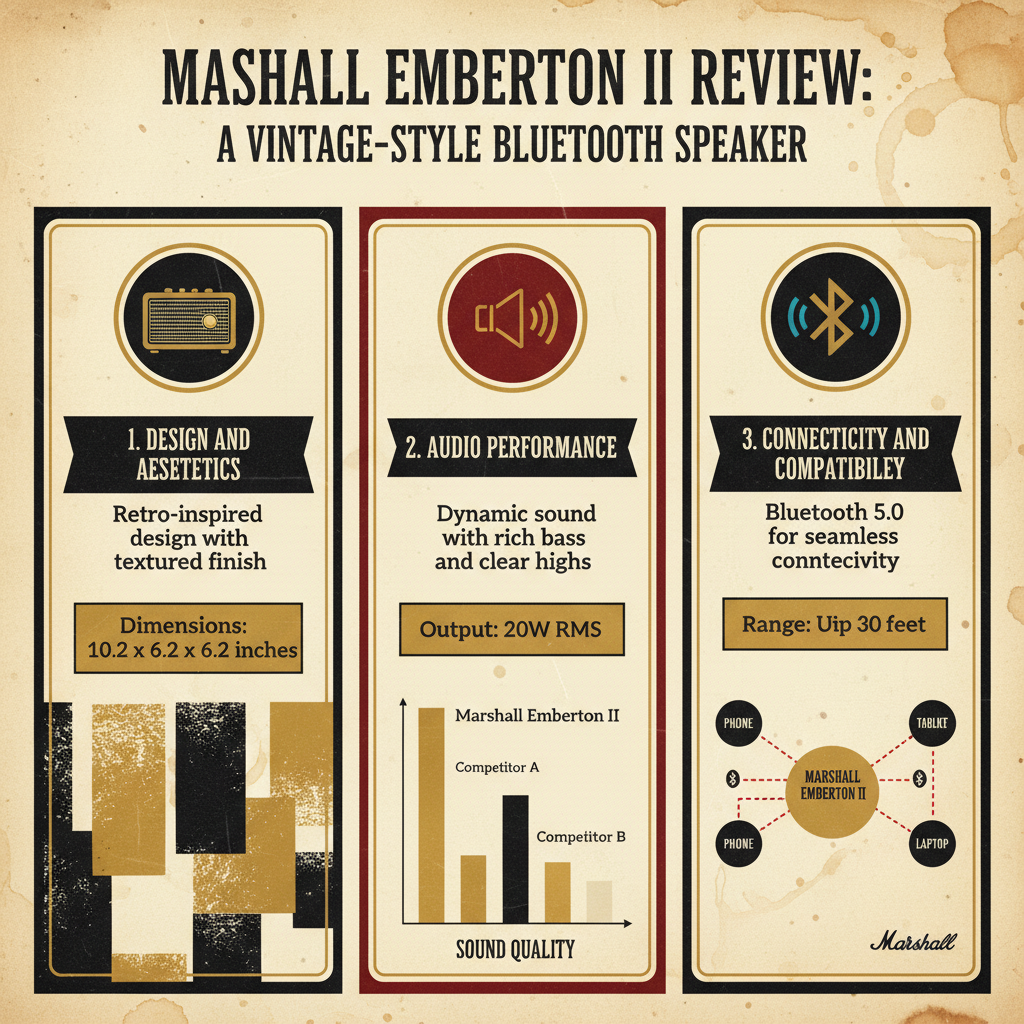 MASHALL EMBERTON II REVIEW:
A VINTAGE-STYLE BLUETOOTH SPEAKER

1. DESIGN AND AESETETICS

Retro-inspired design with textured finish

Dimensions: 10.2 x 6.2 x 6.2 inches

2. AUDIO PERFORMANCE

Dynamic sound with rich bass and clear highs

Output: 20W RMS

Marshall Emberton II

Competitor A

Competitor B

SOUND QUALITY

3. CONNECTICITY AND COMPATIBILEY

Bluetooth 5.0 for seamless conntecivity

Range: Uip 30 feet

PHONE

TABLKT

MARSHALL EMBERTON II

PHONE

LAPTOP

Marshall