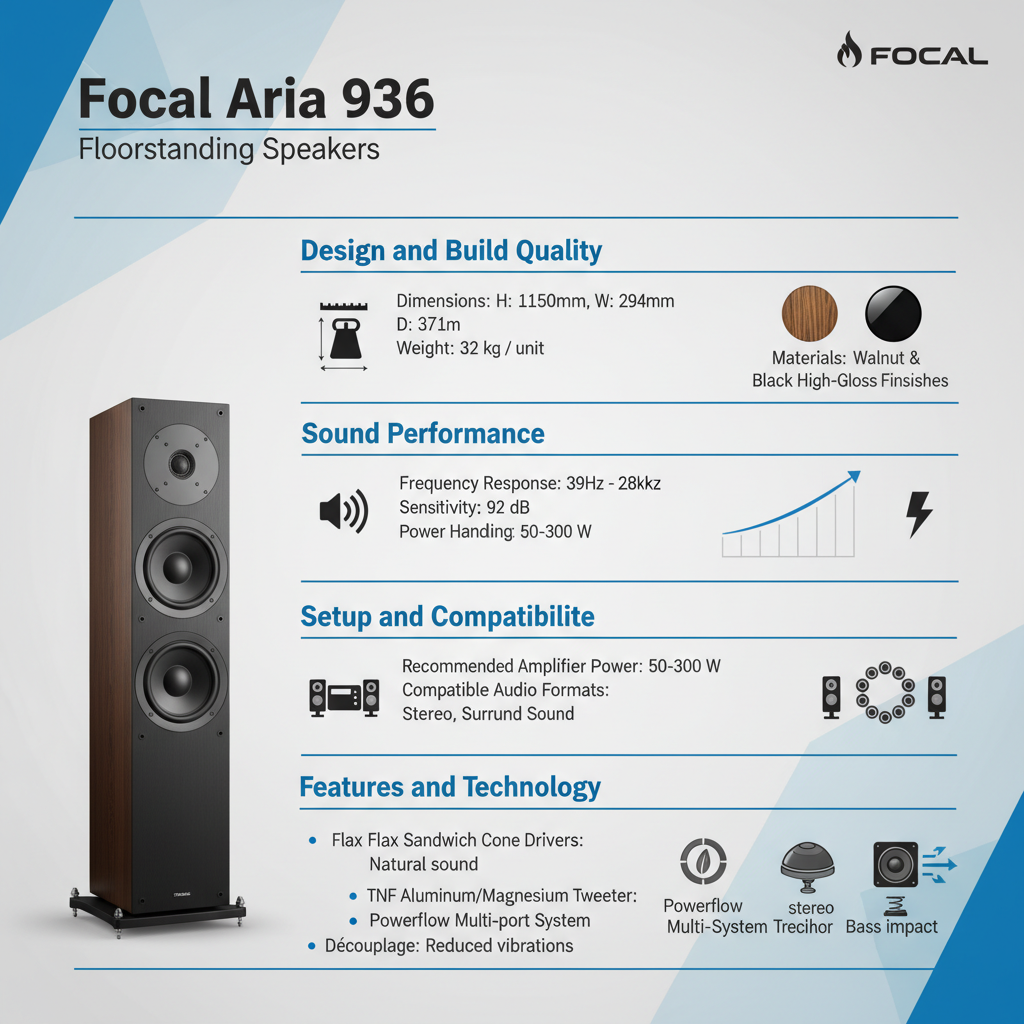 FOCAL

Focal Aria 936
Floorstanding Speakers

Design and Build Quality

Dimensions: H: 1150mm, W: 294mm
D: 371m
Weight: 32 kg / unit

Materials: Walnut & Black High-Gloss Finsishes

Sound Performance

Frequency Response: 39Hz - 28kkz
Sensitivity: 92 dB
Power Handing: 50-300 W

Setup and Compatibilite

Recommended Amplifier Power: 50-300 W
Compatible Audio Formats:
Stereo, Surrund Sound

Features and Technology

• Flax Flax Sandwich Cone Drivers: Natural sound
• TNF Aluminum/Magnesium Tweeter:
• Powerflow Multi-port System
• Découplage: Reduced vibrations

Powerflow Multi-System
stereo Trecihor
Bass impact