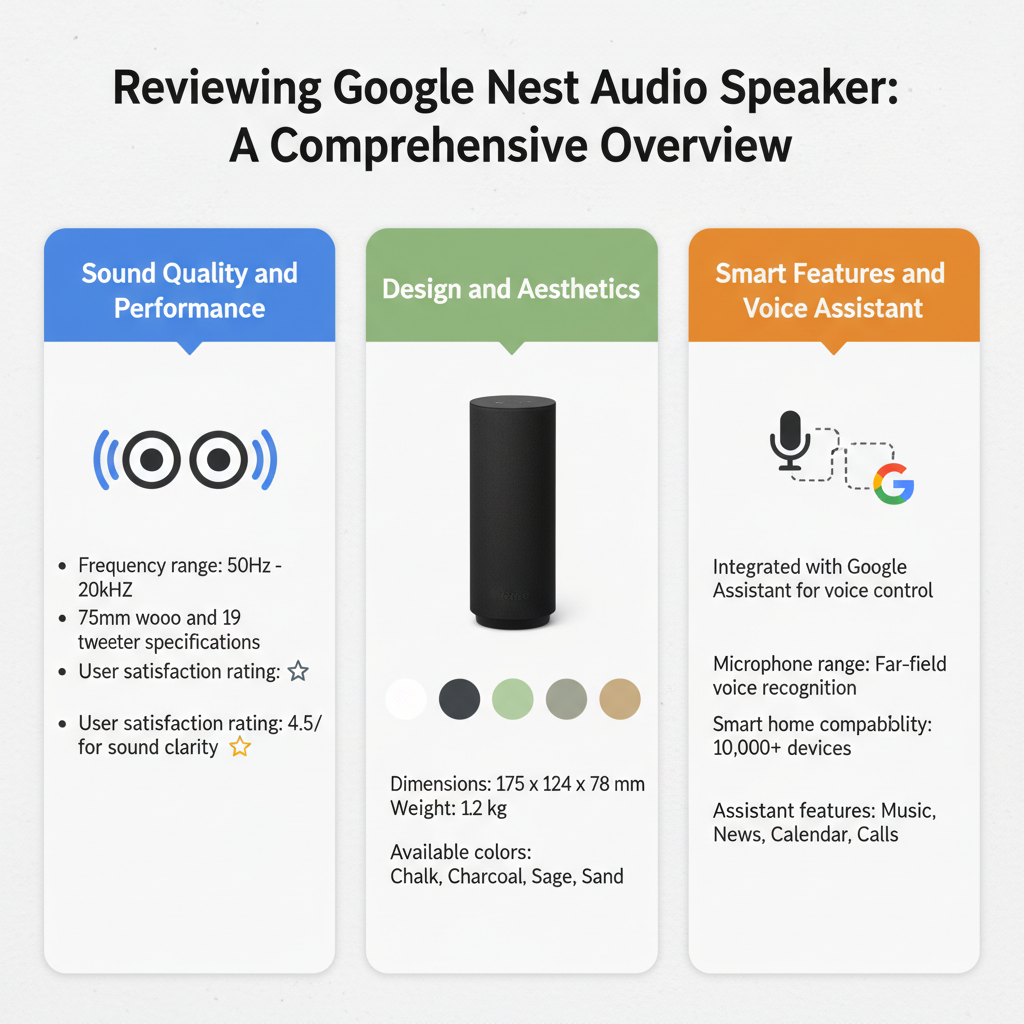 Reviewing Google Nest Audio Speaker: A Comprehensive Overview

Sound Quality and Performance

- Frequency range: 50Hz - 20kHZ
- 75mm wooo and 19 tweeter specifications
- User satisfaction rating: ☆
- User satisfaction rating: 4.5/ for sound clarity ☆

Design and Aesthetics

Dimensions: 175 x 124 x 78 mm
Weight: 1.2 kg

Available colors:
Chalk, Charcoal, Sage, Sand

Smart Features and Voice Assistant

Integrated with Google Assistant for voice control

Microphone range: Far-field voice recognition

Smart home compabblity: 10,000+ devices

Assistant features: Music, News, Calendar, Calls