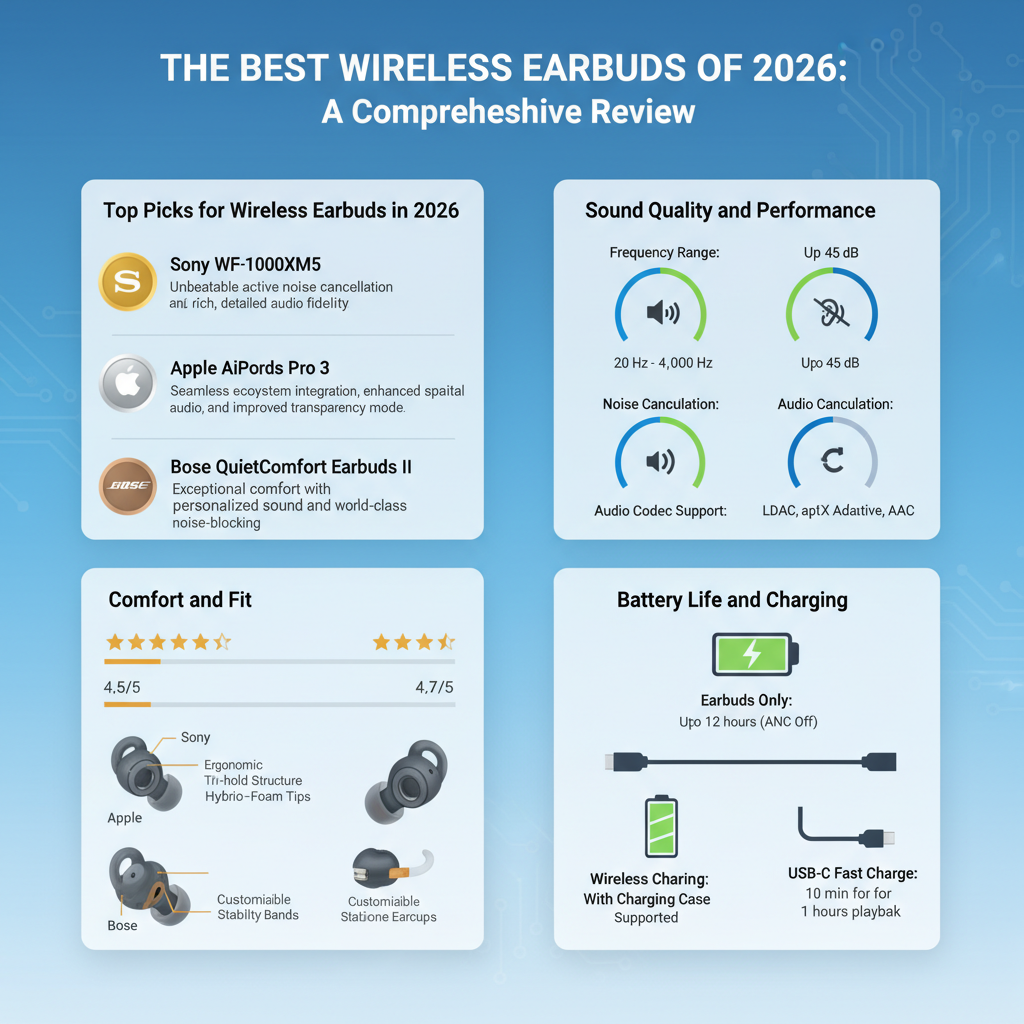 THE BEST WIRELESS EARBUDS OF 2026:
A Compreheshive Review

Top Picks for Wireless Earbuds in 2026

S
Sony WF-1000XM5
Unbeatable active noise cancellation anl rich, detailed audio fidelity

Apple AiPords Pro 3
Seamless ecoystem integration, enhanced spaital audio, and improved transparency mode.

BOSE
Bose QuietComfort Earbuds II
Exceptional comfort with personalized sound and world-class noise-blocking

Sound Quality and Performance

Frequency Range:
20 Hz - 4,000 Hz

Up 45 dB
Upo 45 dB

Noise Canculation:
Audio Codec Support:

Audio Canculation:
LDAC, aptX Adative, AAC

Comfort and Fit

4,5/5
4,7/5

Sony
Ergonomic
Tri-hold Structure
Hybrio-Foam Tips
Apple

Bose
Customiaible
Stabilty Bands

Customiaible
Statione Earcups

Battery Life and Charging

Earbuds Only:
Upo 12 hours (ANC Off)

Wireless Charing:
With Charging Case
Supported

USB-C Fast Charge:
10 min for for
1 hours playbak